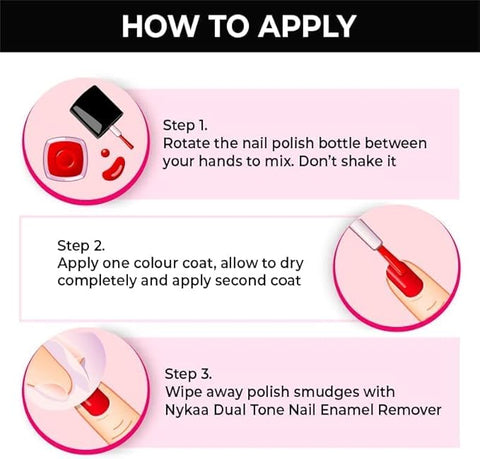 HOW TO APPLY

Step 1.
Rotate the nail polish bottle between your hands to mix. Don't shake it

Step 2.
Apply one colour coat, allow to dry completely and apply second coat

Step 3.
Wipe away polish smudges with Nykaa Dual Tone Nail Enamel Remover