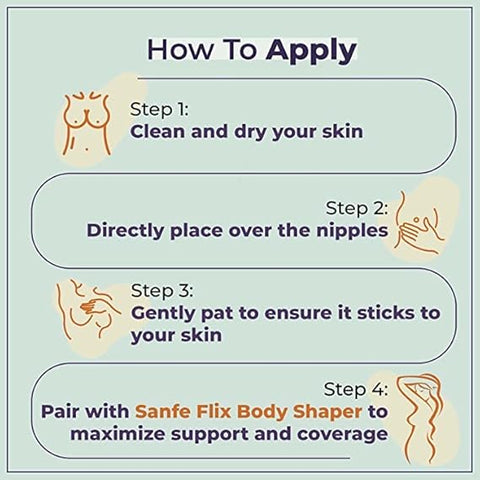 How To Apply

Step 1:
Clean and dry your skin

Step 2:
Directly place over the nipples

Step 3:
Gently pat to ensure it sticks to your skin

Step 4:
Pair with Sanfe Flix Body Shaper to maximize support and coverage