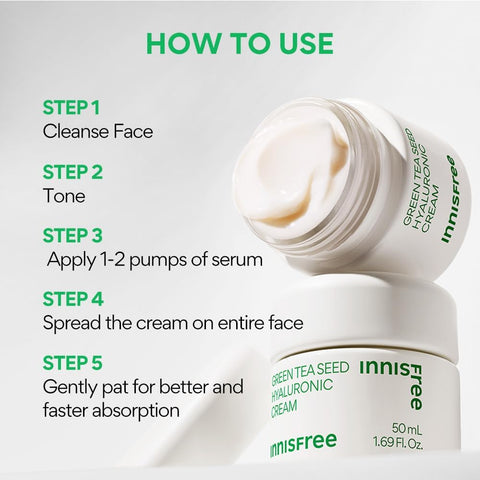 HOW TO USE

STEP 1
Cleanse Face

STEP 2
Tone

STEP 3
Apply 1-2 pumps of serum

STEP 4
Spread the cream on entire face

STEP 5
Gently pat for better and faster absorption

GREEN TEA SEED HYALURONIC CREAM
innisfree

GREEN TEA SEED HYALURONIC CREAM
innisfree
50 mL
1.69 Fl. Oz.
innisfree