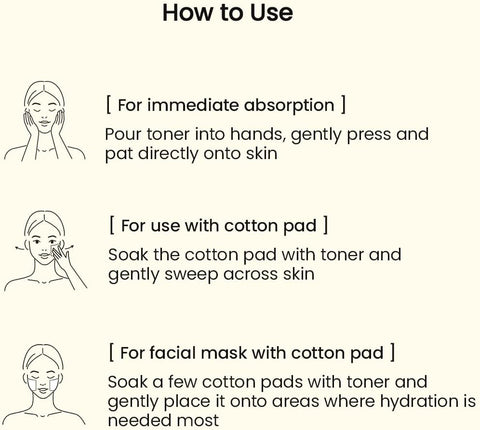 How to Use

[ For immediate absorption ]

Pour toner into hands, gently press and pat directly onto skin

[ For use with cotton pad ]

Soak the cotton pad with toner and gently sweep across skin

[ For facial mask with cotton pad ]

Soak a few cotton pads with toner and gently place it onto areas where hydration is needed most