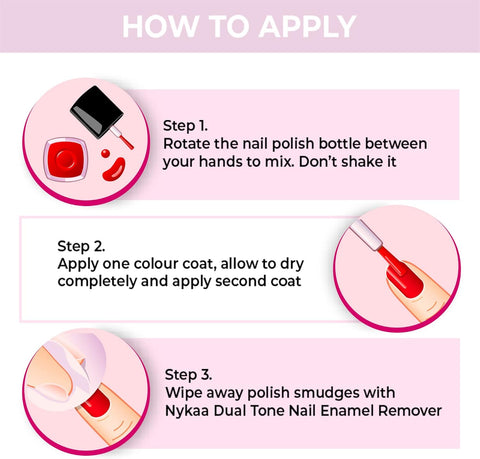 HOW TO APPLY

Step 1.
Rotate the nail polish bottle between your hands to mix. Don't shake it

Step 2.
Apply one colour coat, allow to dry completely and apply second coat

Step 3.
Wipe away polish smudges with Nykaa Dual Tone Nail Enamel Remover